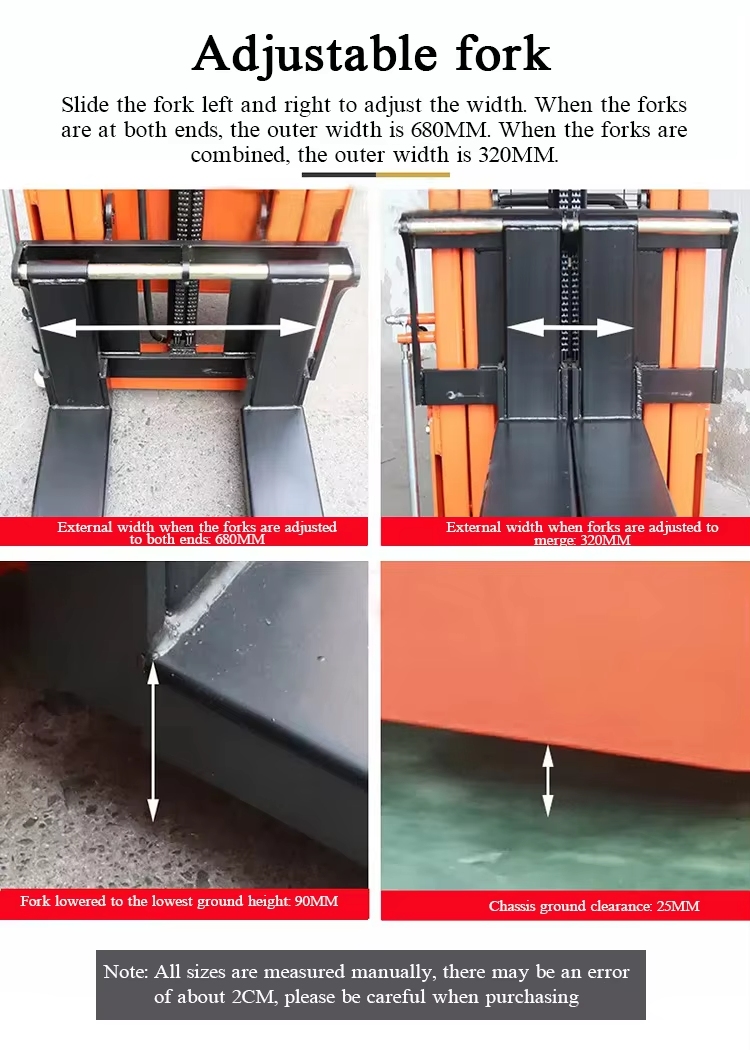 Adjustable fork

Slide the fork left and right to adjust the width. When the forks are at both ends, the outer width is 680MM. When the forks are combined, the outer width is 320MM.

External width when the forks are adjusted to both ends: 680MM

External width when forks are adjusted to merge: 320MM

Fork lowered to the lowest ground height: 90MM

Chassis ground clearance: 25MM

Note: All sizes are measured manually, there may be an error of about 2CM, please be careful when purchasing